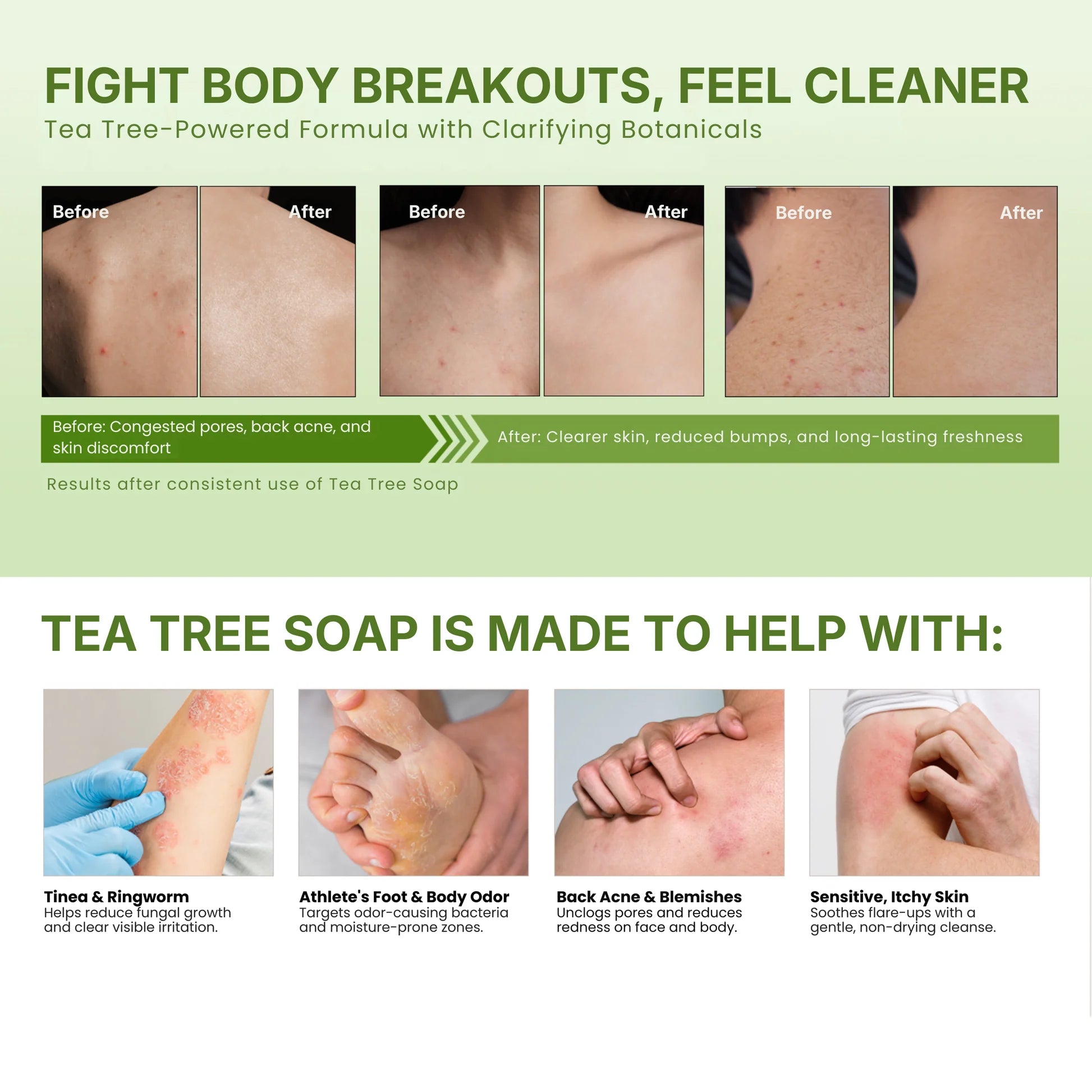 FIGHT BODY BREAKOUTS, FEEL CLEANER
Tea Tree-Powered Formula with Clarifying Botanicals

Before

After

Before

After

Before

After

Before: Congested pores, back acne, and skin discomfort

After: Clearer skin, reduced bumps, and long-lasting freshness

Results after consistent use of Tea Tree Soap

TEA TREE SOAP IS MADE TO HELP WITH:

Tinea & Ringworm
Helps reduce fungal growth and clear visible irritation.

Athlete's Foot & Body Odor
Targets odor-causing bacteria and moisture-prone zones.

Back Acne & Blemishes
Unclogs pores and reduces redness on face and body.

Sensitive, Itchy Skin
Soothes flare-ups with a gentle, non-drying cleanse.